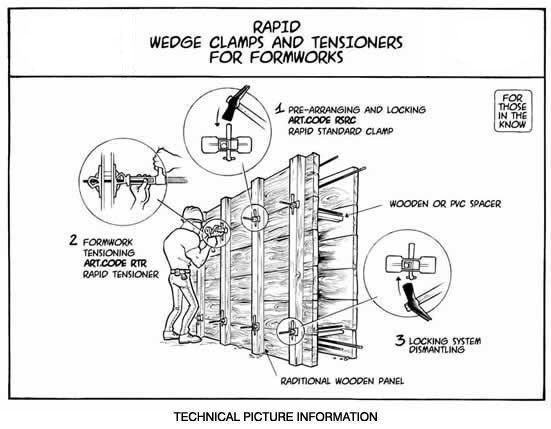 RAPID
WEDGE CLAMPS AND TENSIONERS
FOR FORMWORKS

FOR THOSE IN THE KNOW

1 PRE-ARRANGING AND LOCKING
ART.CODE RSRC
RAPID STANDARD CLAMP

2 FORMWORK TENSIONING
ART.CODE RTR
RAPID TENSIONER

WOODEN OR PVC SPACER

3 LOCKING SYSTEM DISMANTLING

RADITIONAL WOODEN PANEL

TECHNICAL PICTURE INFORMATION