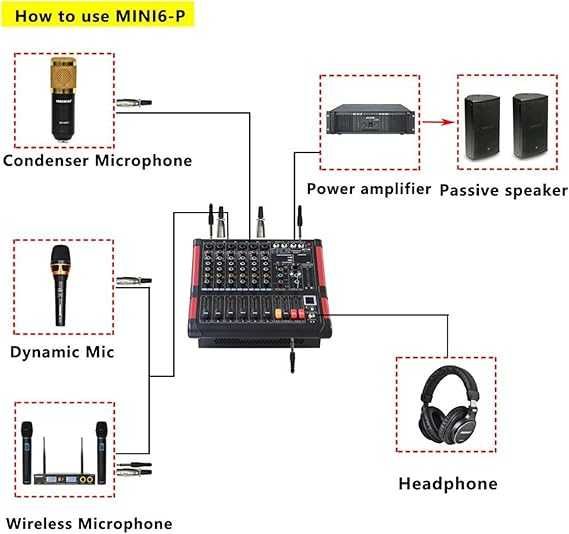 How to use MINI6-P

Condenser Microphone

Power amplifier

Passive speaker

Dynamic Mic

Headphone

Wireless Microphone