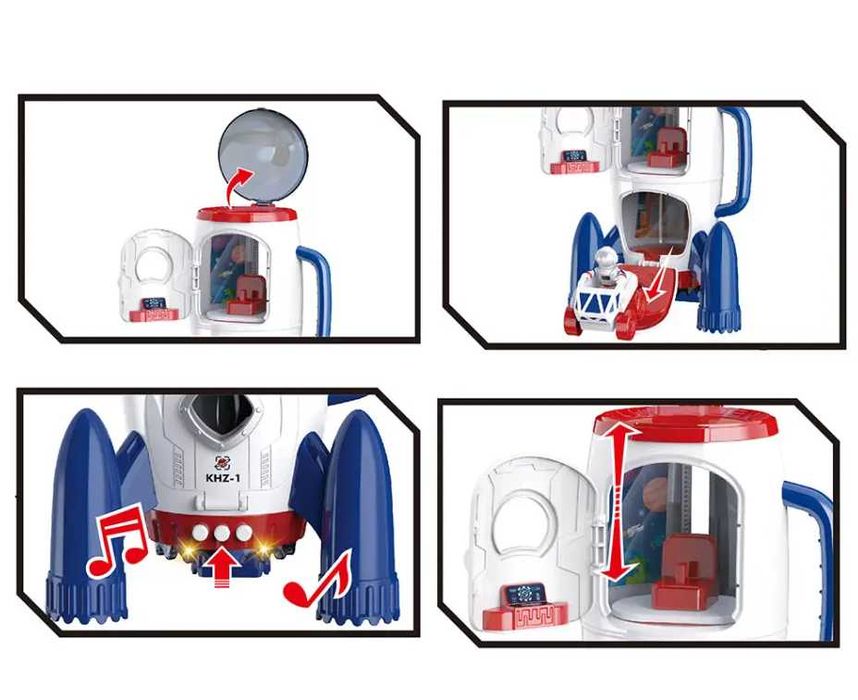 KHZ-1