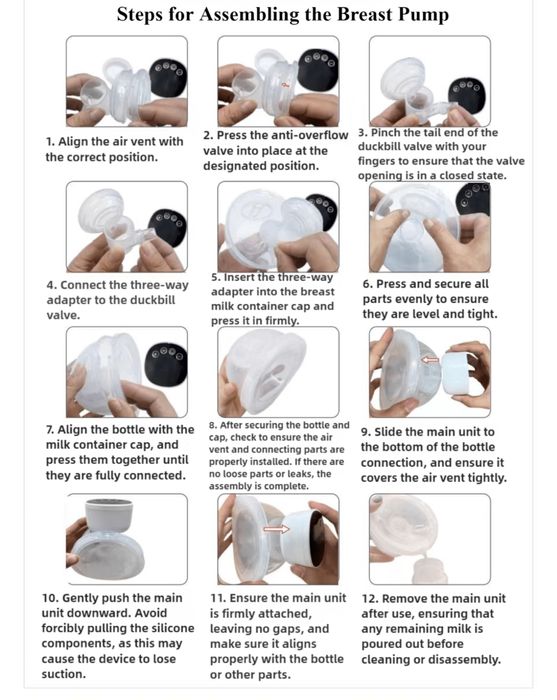 Steps for Assembling the Breast Pump

1. Align the air vent with the correct position.

2. Press the anti-overflow valve into place at the designated position.

3. Pinch the tail end of the duckbill valve with your fingers to ensure that the valve opening is in a closed state.

4. Connect the three-way adapter to the duckbill valve.

5. Insert the three-way adapter into the breast milk container cap and press it in firmly.

6. Press and secure all parts evenly to ensure they are level and tight.

7. Align the bottle with the milk container cap, and press them together until they are fully connected.

8. After securing the bottle and cap, check to ensure the air vent and connecting parts are properly installed. If there are no loose parts or leaks, the assembly is complete.

9. Slide the main unit to the bottom of the bottle connection, and ensure it covers the air vent tightly.

10. Gently push the main unit downward. Avoid forcibly pulling the silicone components, as this may cause the device to lose suction.

11. Ensure the main unit is firmly attached, leaving no gaps, and make sure it aligns properly with the bottle or other parts.

12. Remove the main unit after use, ensuring that any remaining milk is poured out before cleaning or disassembly.