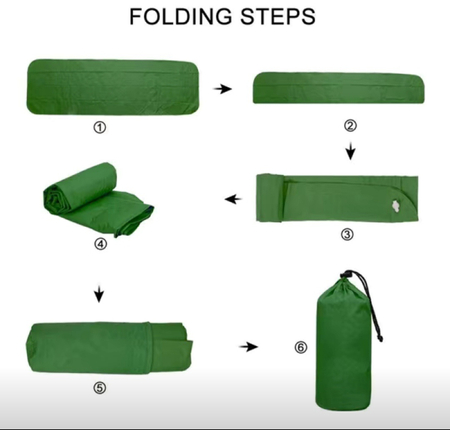 FOLDING STEPS

①

②

③

④

⑤

⑥