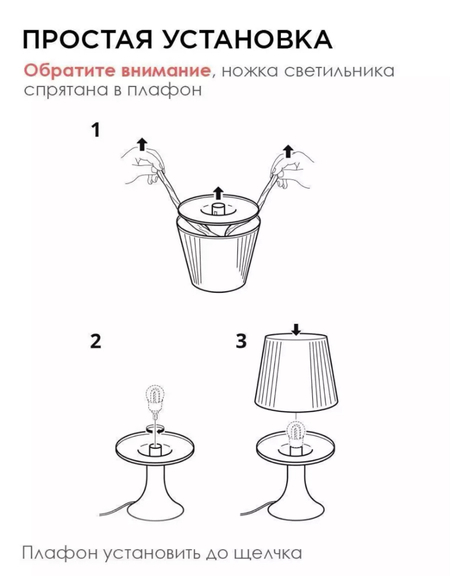 ПРОСТАЯ УСТАНОВКА

Обратите внимание, ножка светильника спрятана в плафон

1

2

3

Плафон установить до щелчка