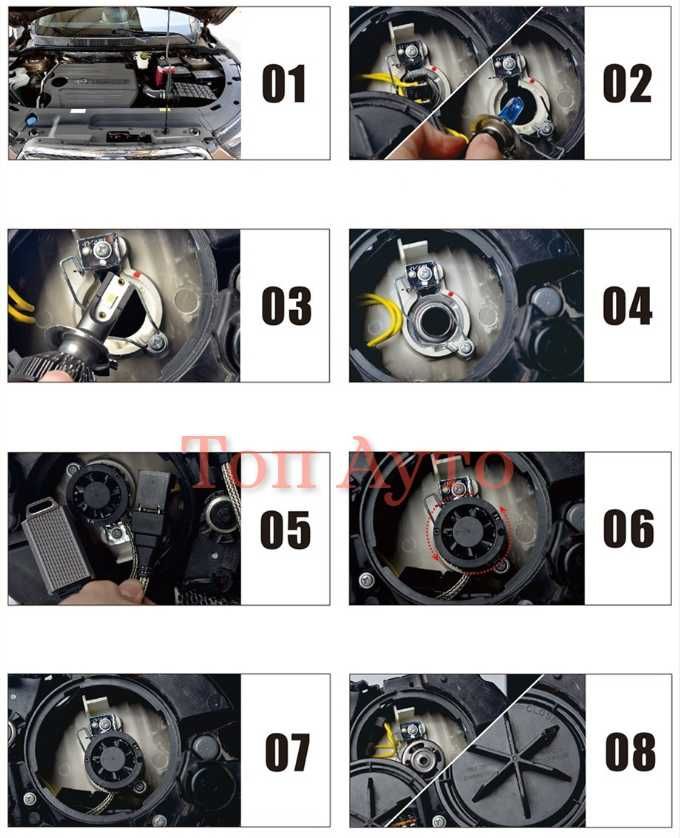 01

02

03

04

Топ Ауто

05

06

07

08