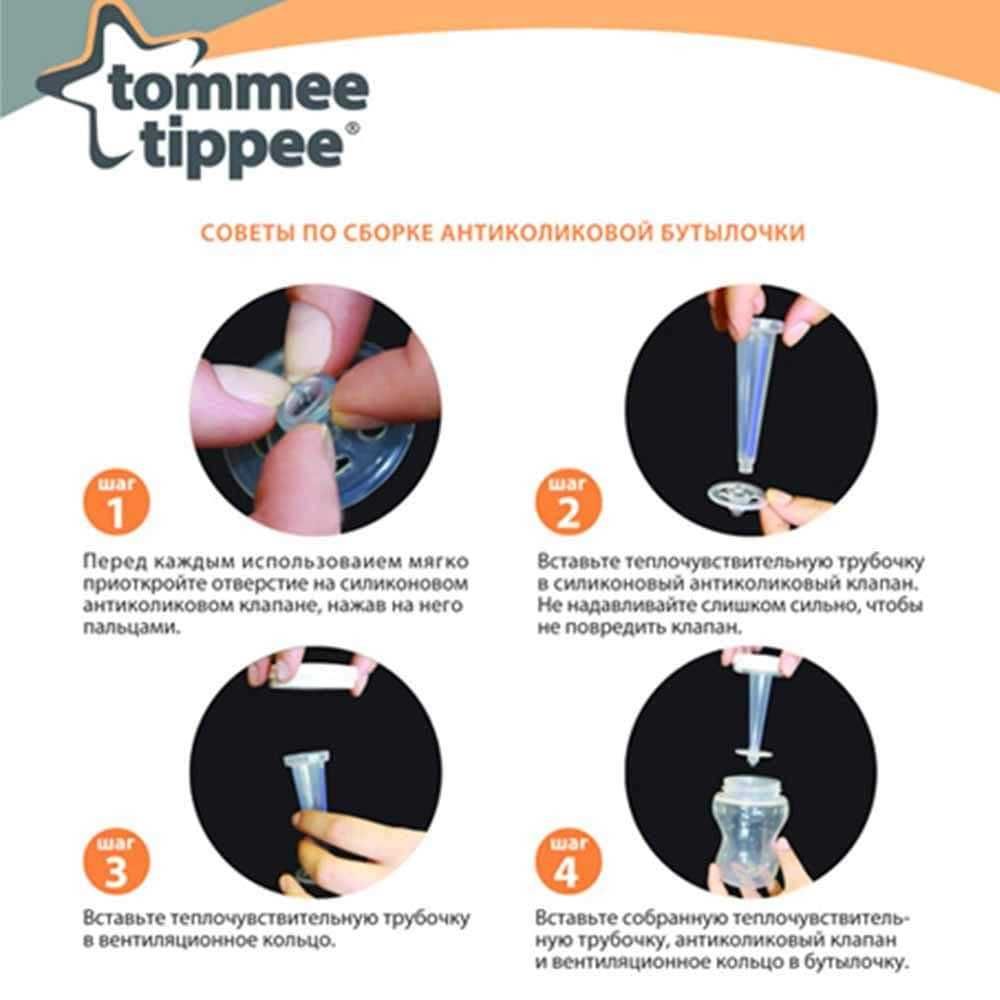 tommee tippee®

СОВЕТЫ ПО СБОРКЕ АНТИКОЛИКОВОЙ БУТЫЛОЧКИ

шаг 1

Перед каждым использоваием мягко приоткройте отверстие на силиконовом антиколиковом клапане, нажав на него пальцами.

шаг 2

Вставьте теплочувствительную трубочку в силиконовый антиколиковый клапан. Не надавливайте слишком сильно, чтобы не повредить клапан.

шаг 3

Вставьте теплочувствительную трубочку в вентиляционное кольцо.

шаг 4

Вставьте собранную теплочувствительную трубочку, антиколиковый клапан и вентиляционное кольцо в бутылочку.