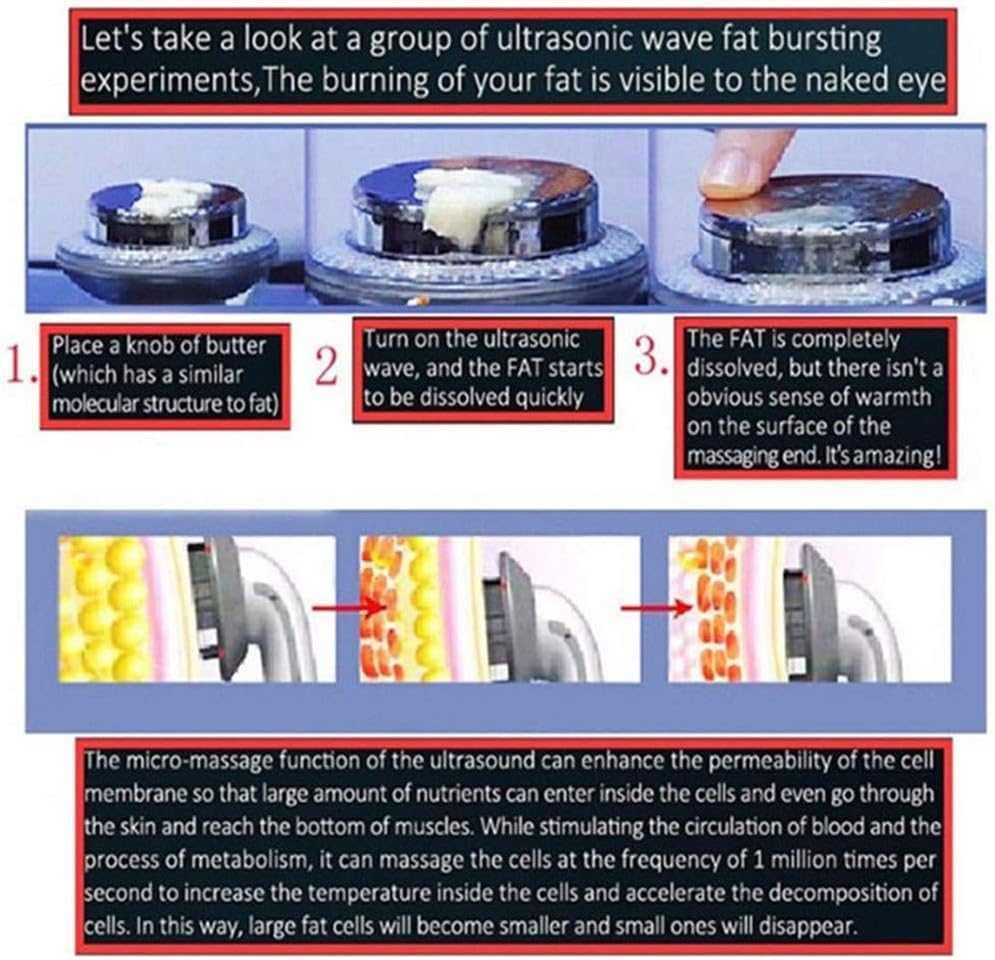 Let's take a look at a group of ultrasonic wave fat bursting experiments,The burning of your fat is visible to the naked eye

1. Place a knob of butter (which has a similar molecular structure to fat)

2 Turn on the ultrasonic wave, and the FAT starts to be dissolved quickly

3. The FAT is completely dissolved, but there isn't a obvious sense of warmth on the surface of the massaging end. It's amazing!

The micro-massage function of the ultrasound can enhance the permeability of the cell membrane so that large amount of nutrients can enter inside the cells and even go through the skin and reach the bottom of muscles. While stimulating the circulation of blood and the process of metabolism, it can massage the cells at the frequency of 1 million times per second to increase the temperature inside the cells and accelerate the decomposition of cells. In this way, large fat cells will become smaller and small ones will disappear.