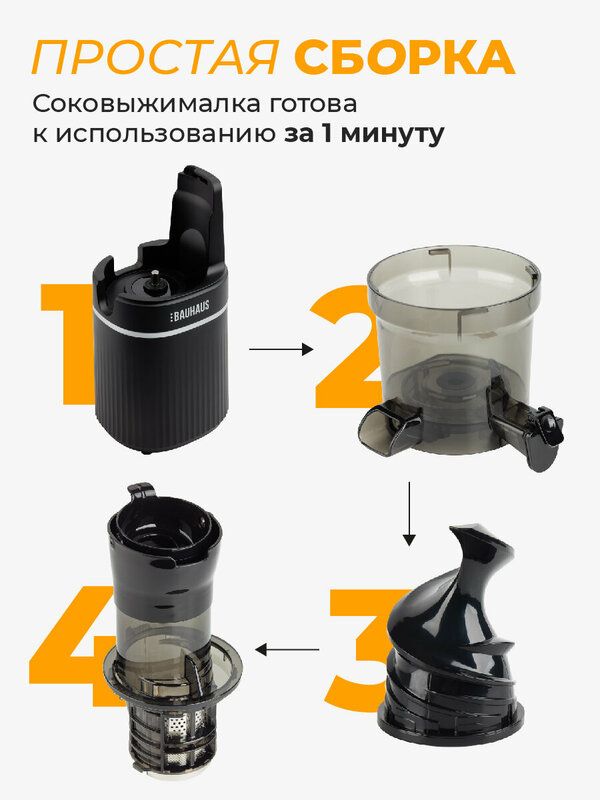 ПРОСТАЯ СБОРКА

Соковыжималка готова к использованию за 1 минуту

1

BAUHAUS

2

3

4