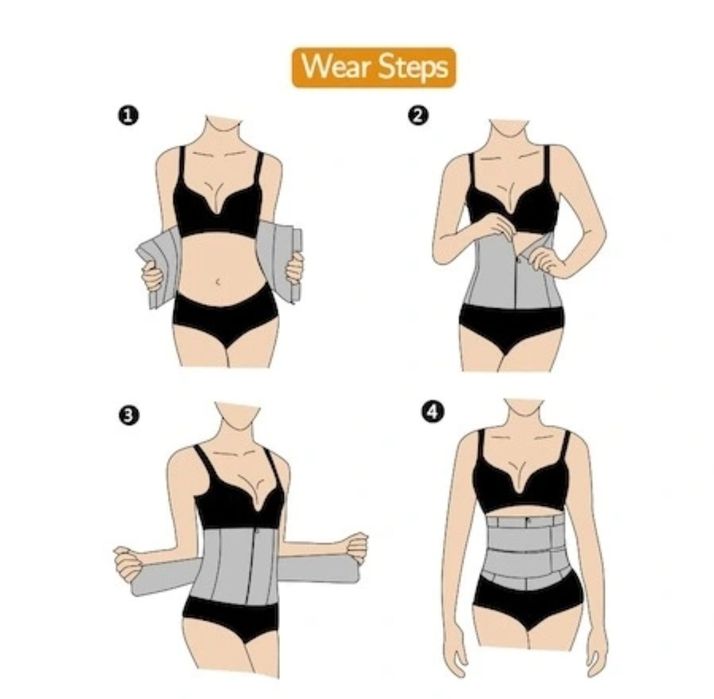 Wear Steps

1

2

3

4