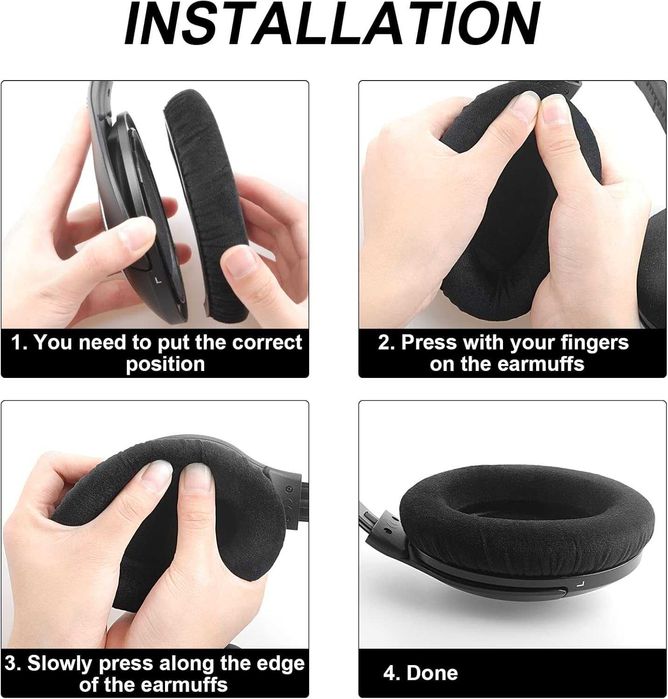 INSTALLATION

L

1. You need to put the correct position

2. Press with your fingers on the earmuffs

3. Slowly press along the edge of the earmuffs

L

4. Done