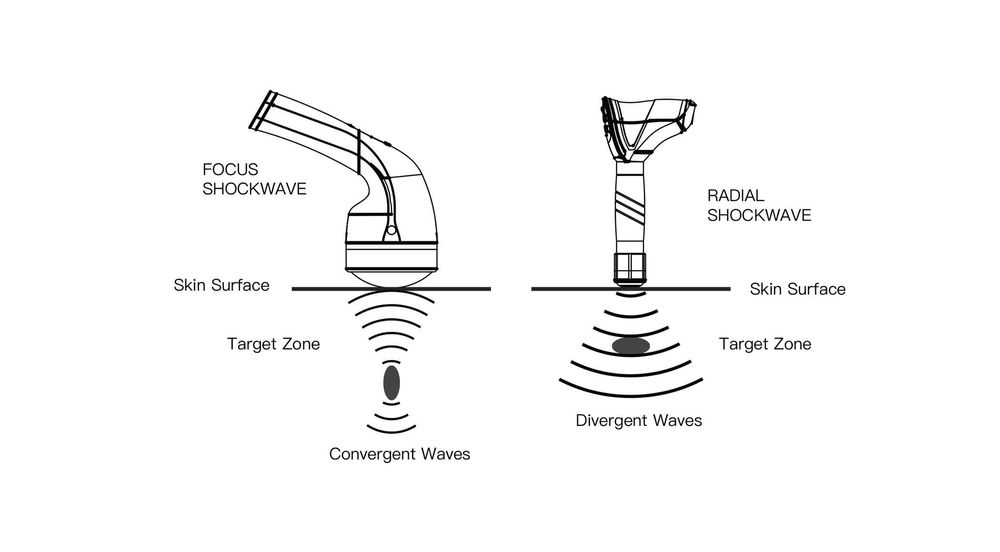 FOCUS SHOCKWAVE

Skin Surface

Target Zone

Convergent Waves

RADIAL SHOCKWAVE

Skin Surface

Target Zone

Divergent Waves