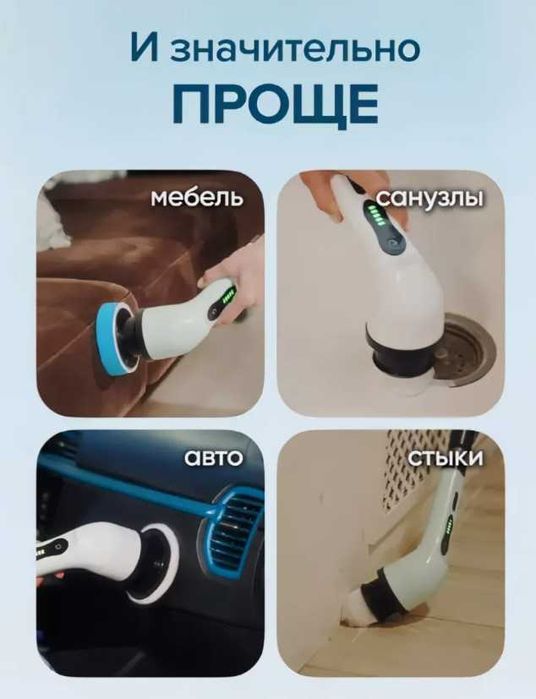 И значительно
ПРОЩЕ

мебель

санузлы

авто

стыки