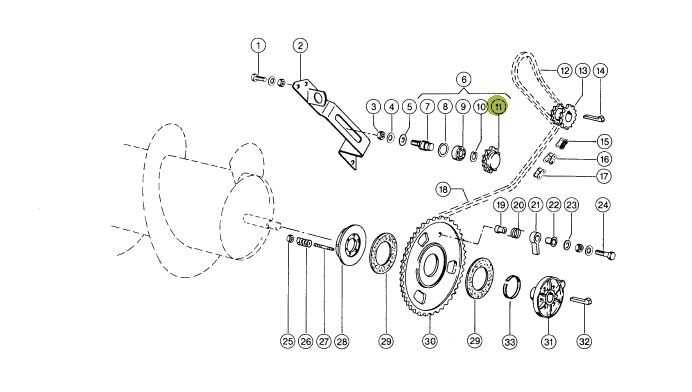 1 2 6 3 4 5 7 8 9 10 11 12 13 14 15 16 17 18 19 20 21 22 23 24 25 26 27 28 29 30 29 33 31 32