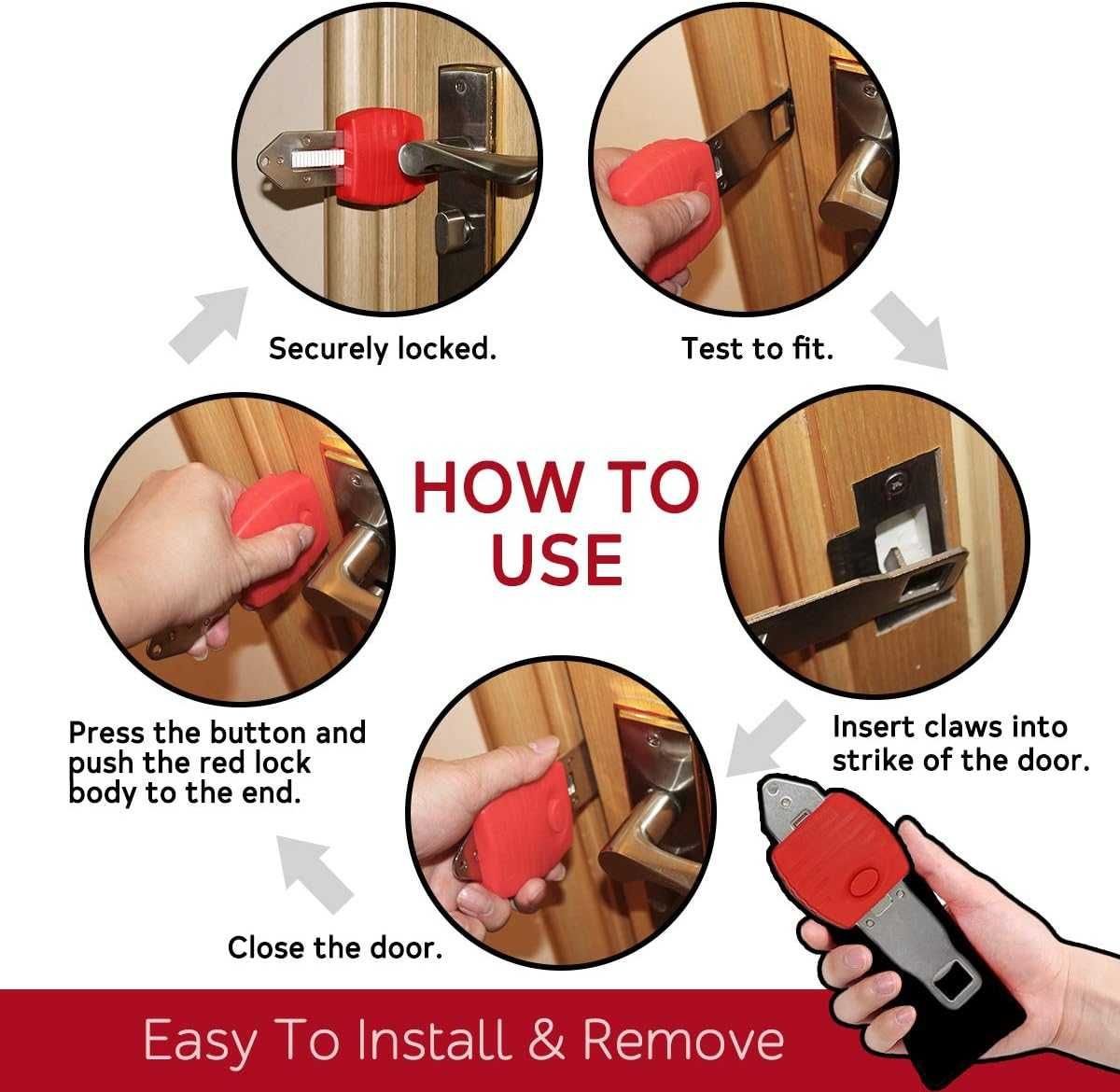 HOW TO USE

Test to fit.

Insert claws into strike of the door.

Close the door.

Press the button and push the red lock body to the end.

Securely locked.

Easy To Install & Remove