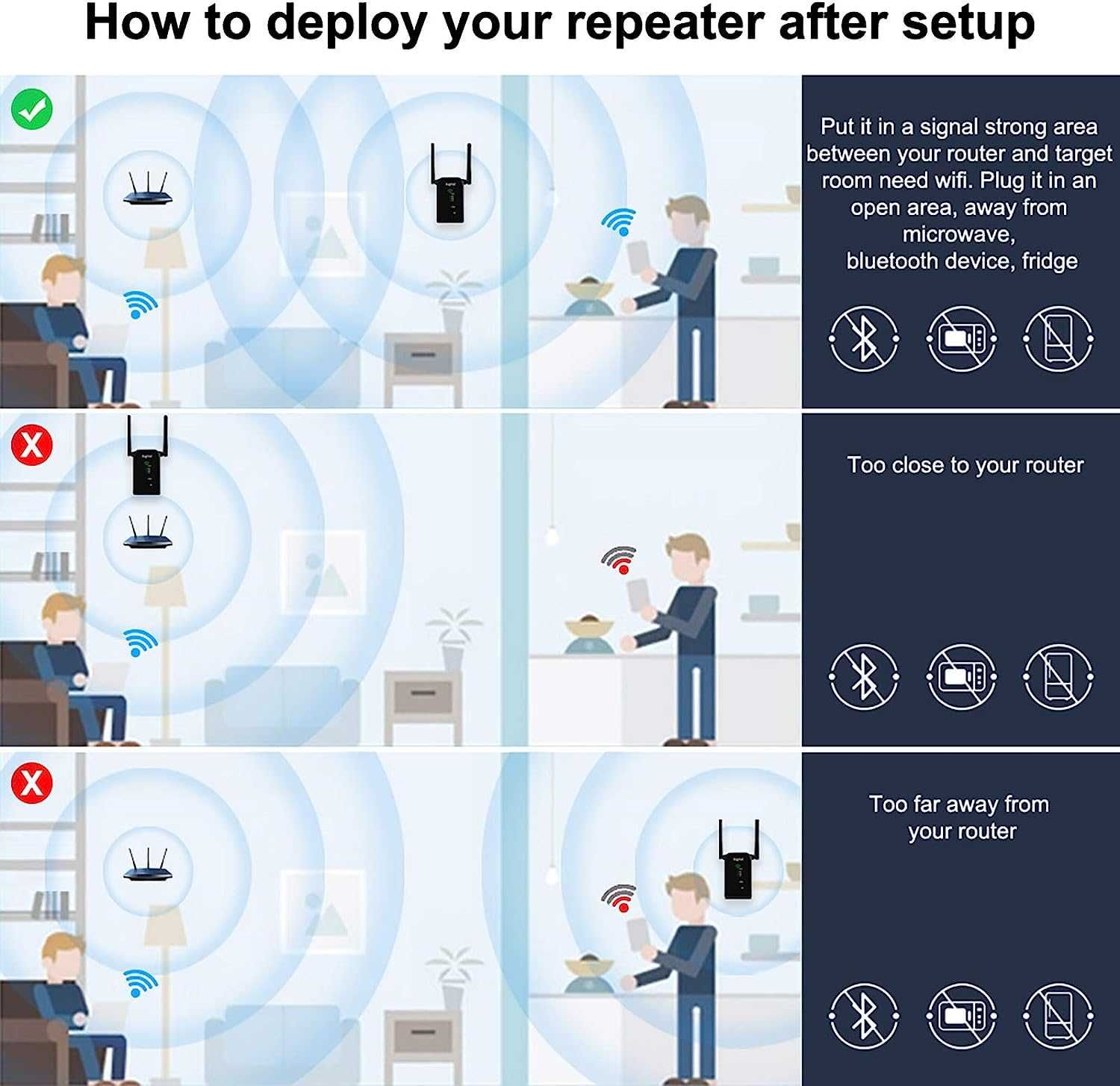 How to deploy your repeater after setup

Put it in a signal strong area between your router and target room need wifi. Plug it in an open area, away from microwave, bluetooth device, fridge

Too close to your router

Too far away from your router