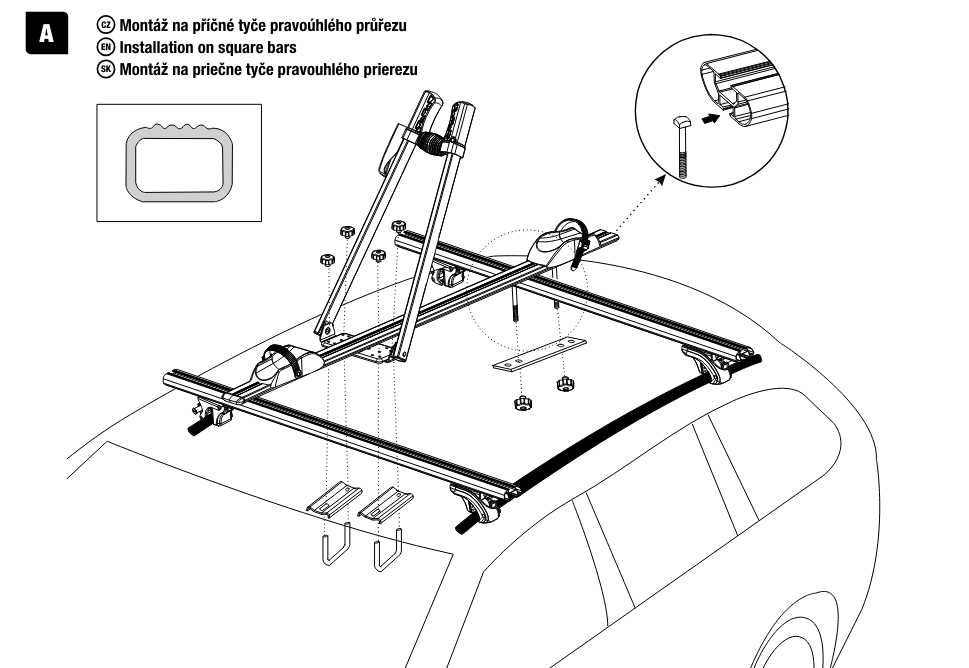 A

CZ Montáž na příčné tyče pravoúhlého průřezu
EN Installation on square bars
SK Montáž na priečne tyče pravouhlého prierezu