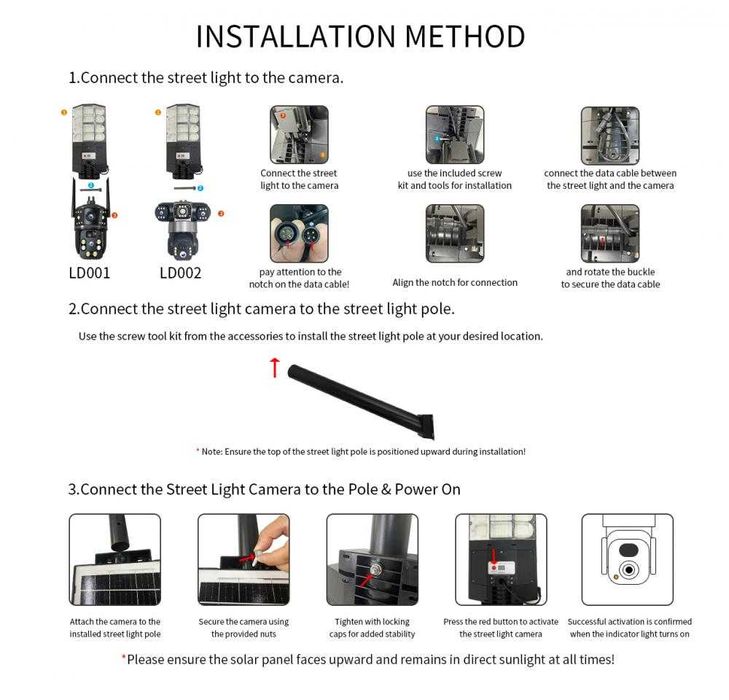 INSTALLATION METHOD

1.Connect the street light to the camera.

LD001 LD002

Connect the street light to the camera

use the included screw kit and tools for installation

connect the data cable between the street light and the camera

pay attention to the notch on the data cable!

Align the notch for connection

and rotate the buckle to secure the data cable

2.Connect the street light camera to the street light pole.

Use the screw tool kit from the accessories to install the street light pole at your desired location.

* Note: Ensure the top of the street light pole is positioned upward during installation!

3.Connect the Street Light Camera to the Pole & Power On

Attach the camera to the installed street light pole

Secure the camera using the provided nuts

Tighten with locking caps for added stability

Press the red button to activate the street light camera

Successful activation is confirmed when the indicator light turns on

*Please ensure the solar panel faces upward and remains in direct sunlight at all times!