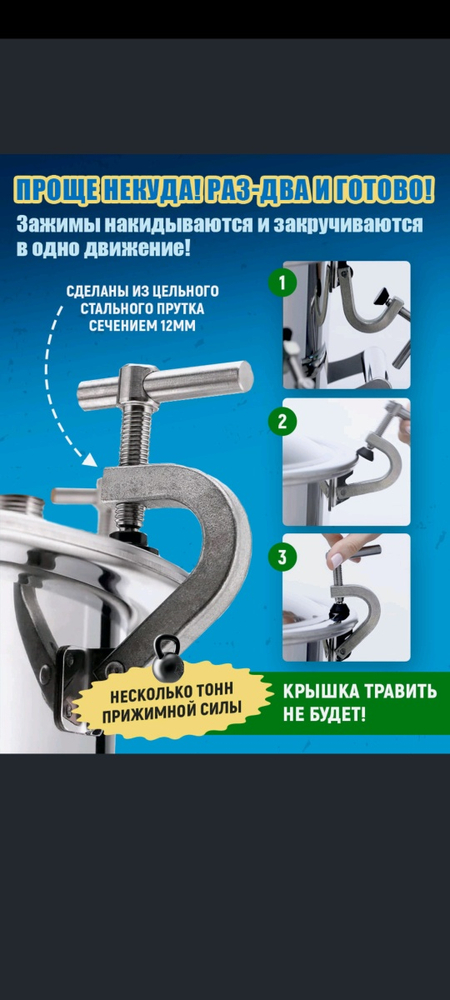 ПРОЩЕ НЕКУДА! РАЗ-ДВА И ГОТОВО!

Зажимы накидываются и закручиваются в одно движение!

СДЕЛАНЫ ИЗ ЦЕЛЬНОГО СТАЛЬНОГО ПРУТКА СЕЧЕНИЕМ 12ММ

1

2

3

НЕСКОЛЬКО ТОНН ПРИЖИМНОЙ СИЛЫ

КРЫШКА ТРАВИТЬ НЕ БУДЕТ!