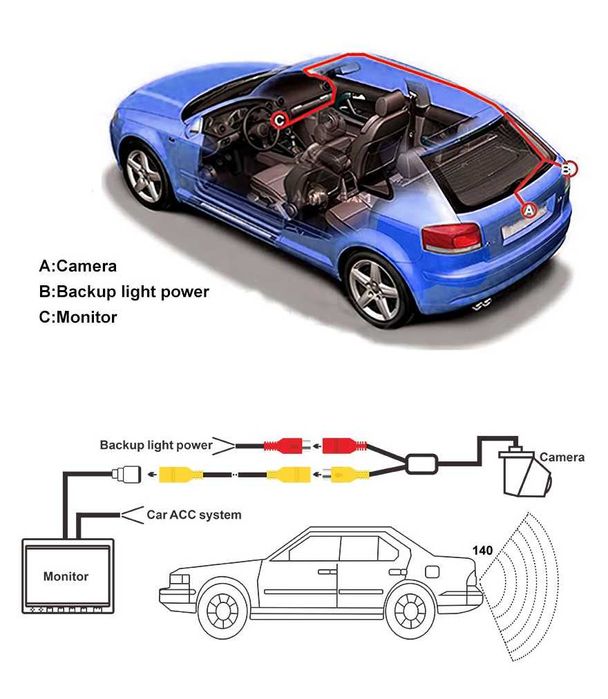 C

B

A

A:Camera
B:Backup light power
C:Monitor

Backup light power

Camera

Car ACC system

Monitor

140