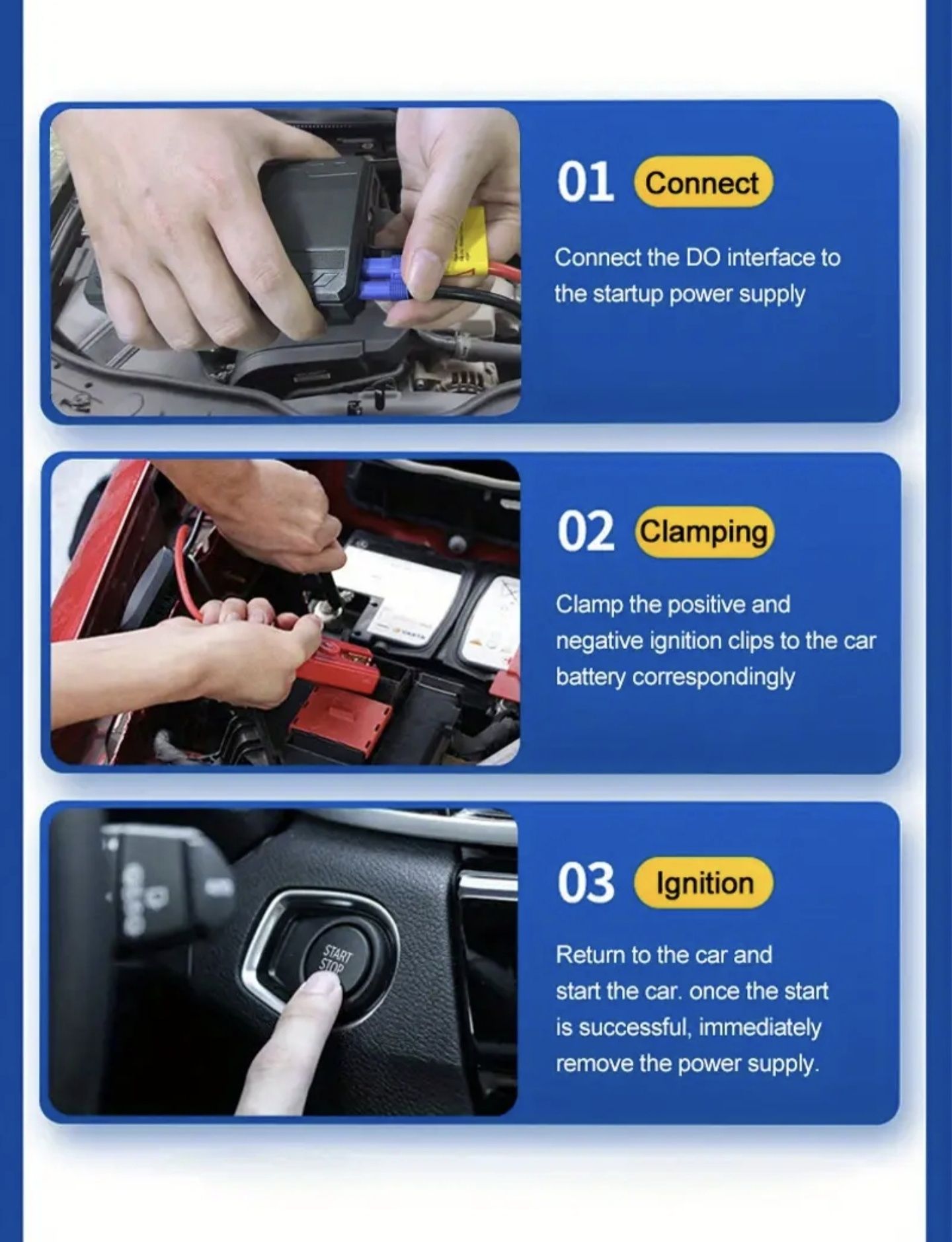 01 Connect

Connect the DO interface to the startup power supply

02 Clamping

Clamp the positive and negative ignition clips to the car battery correspondingly

START STOP

03 Ignition

Return to the car and start the car. once the start is successful, immediately remove the power supply.