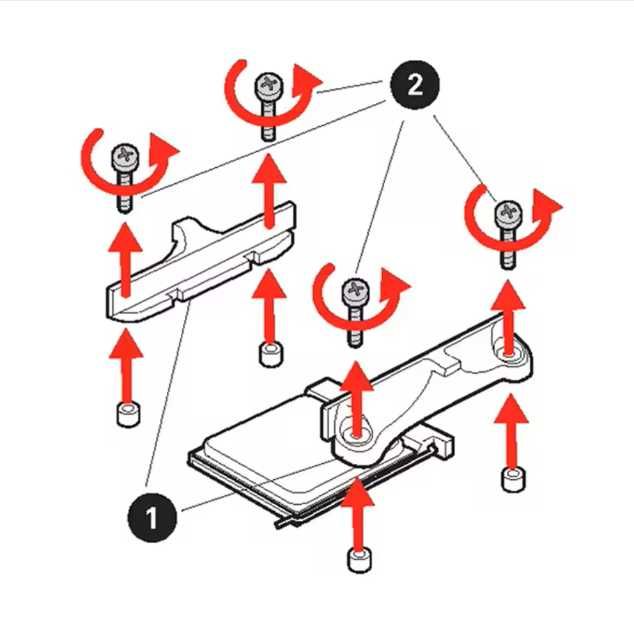 2

1