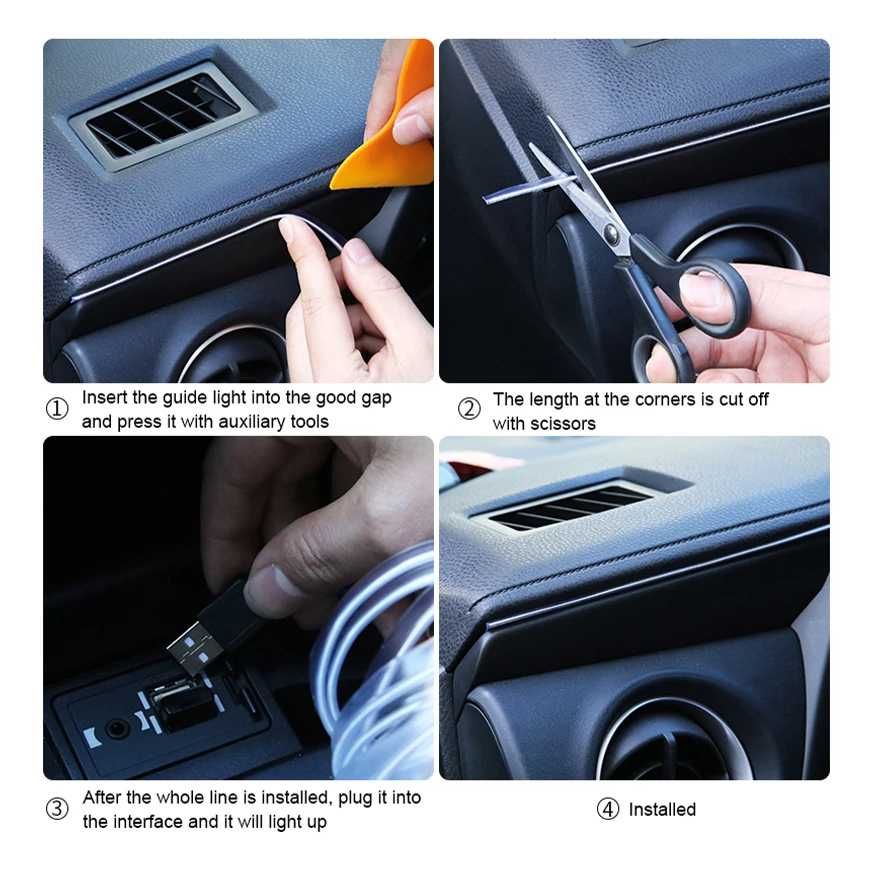 ① Insert the guide light into the good gap and press it with auxiliary tools

② The length at the corners is cut off with scissors

③ After the whole line is installed, plug it into the interface and it will light up

④ Installed