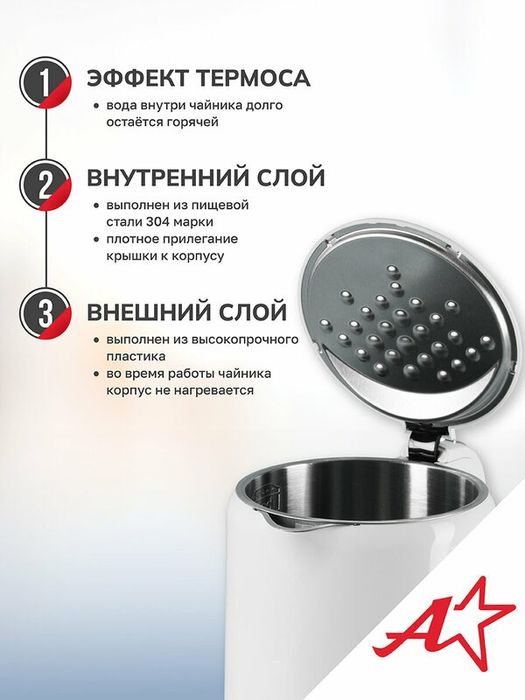 1 ЭФФЕКТ ТЕРМОСА

• вода внутри чайника долго остаётся горячей

2 ВНУТРЕННИЙ СЛОЙ

• выполнен из пищевой стали 304 марки
• плотное прилегание крышки к корпусу

3 ВНЕШНИЙ СЛОЙ

• выполнен из высокопрочного пластика
• во время работы чайника корпус не нагревается

A