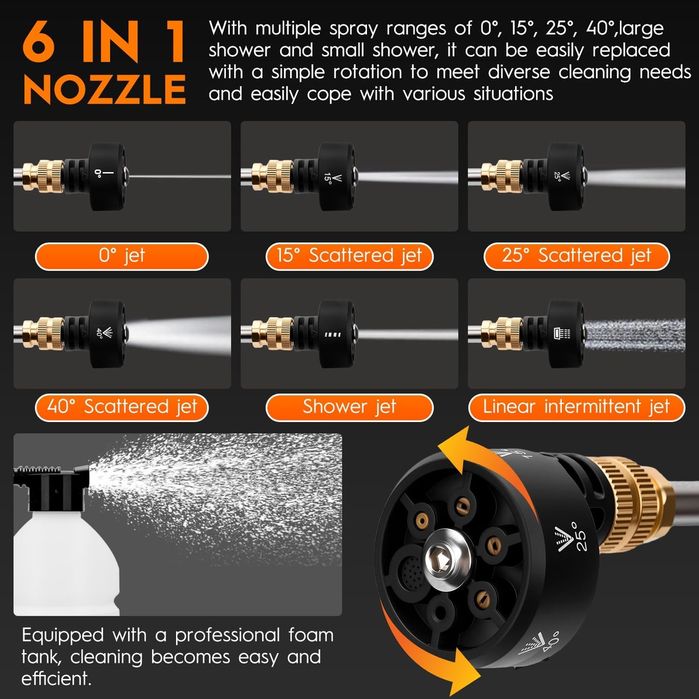 6 IN 1 NOZZLE

With multiple spray ranges of 0°, 15°, 25°, 40°,large shower and small shower, it can be easily replaced with a simple rotation to meet diverse cleaning needs and easily cope with various situations

0°

15°

25°

0° jet

15° Scattered jet

25° Scattered jet

40°

40° Scattered jet

Shower jet

Linear intermittent jet

25°

40°

Equipped with a professional foam tank, cleaning becomes easy and efficient.