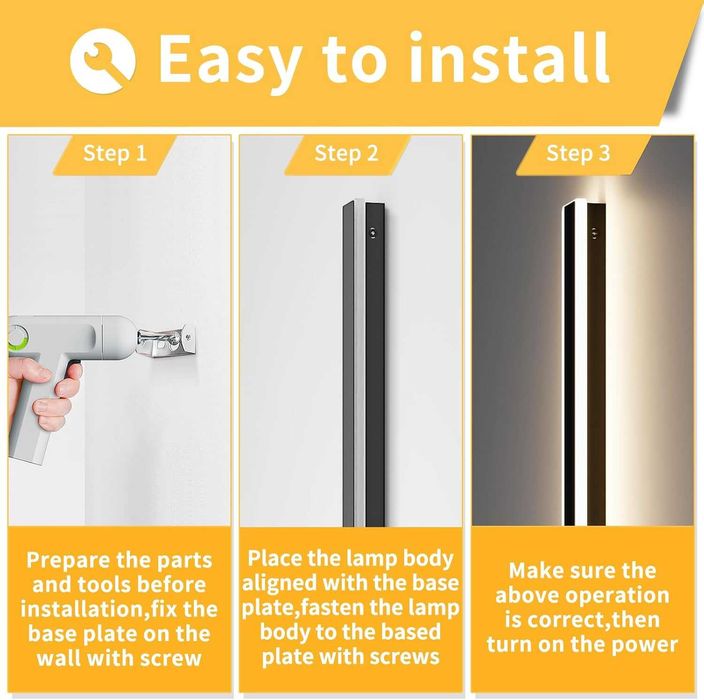 Easy to install

Step 1

Prepare the parts and tools before installation,fix the base plate on the wall with screw

Step 2

Place the lamp body aligned with the base plate,fasten the lamp body to the based plate with screws

Step 3

Make sure the above operation is correct,then turn on the power