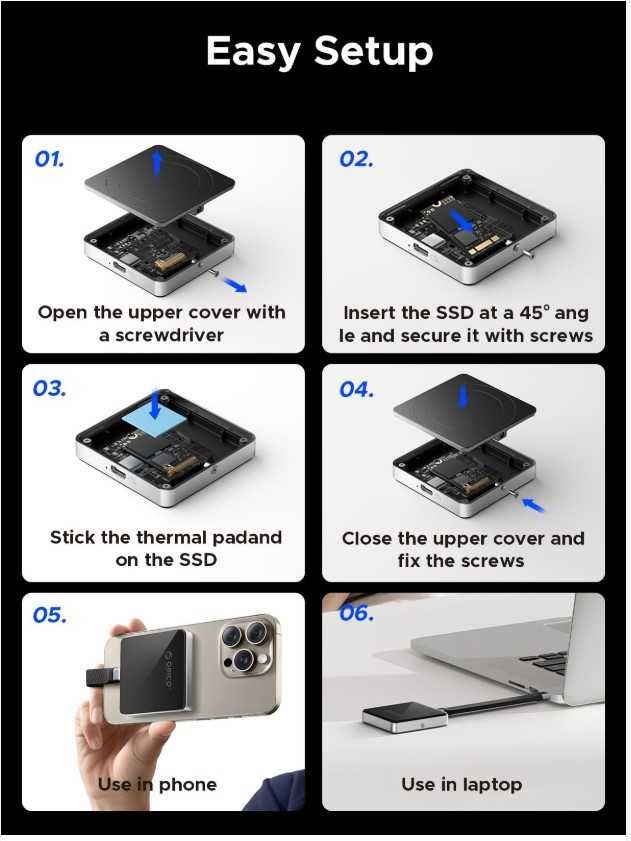 Easy Setup

01.

Open the upper cover with a screwdriver

02.

Insert the SSD at a 45° ang le and secure it with screws

03.

Stick the thermal padand on the SSD

04.

Close the upper cover and fix the screws

05.

ORICO

Use in phone

06.

Use in laptop