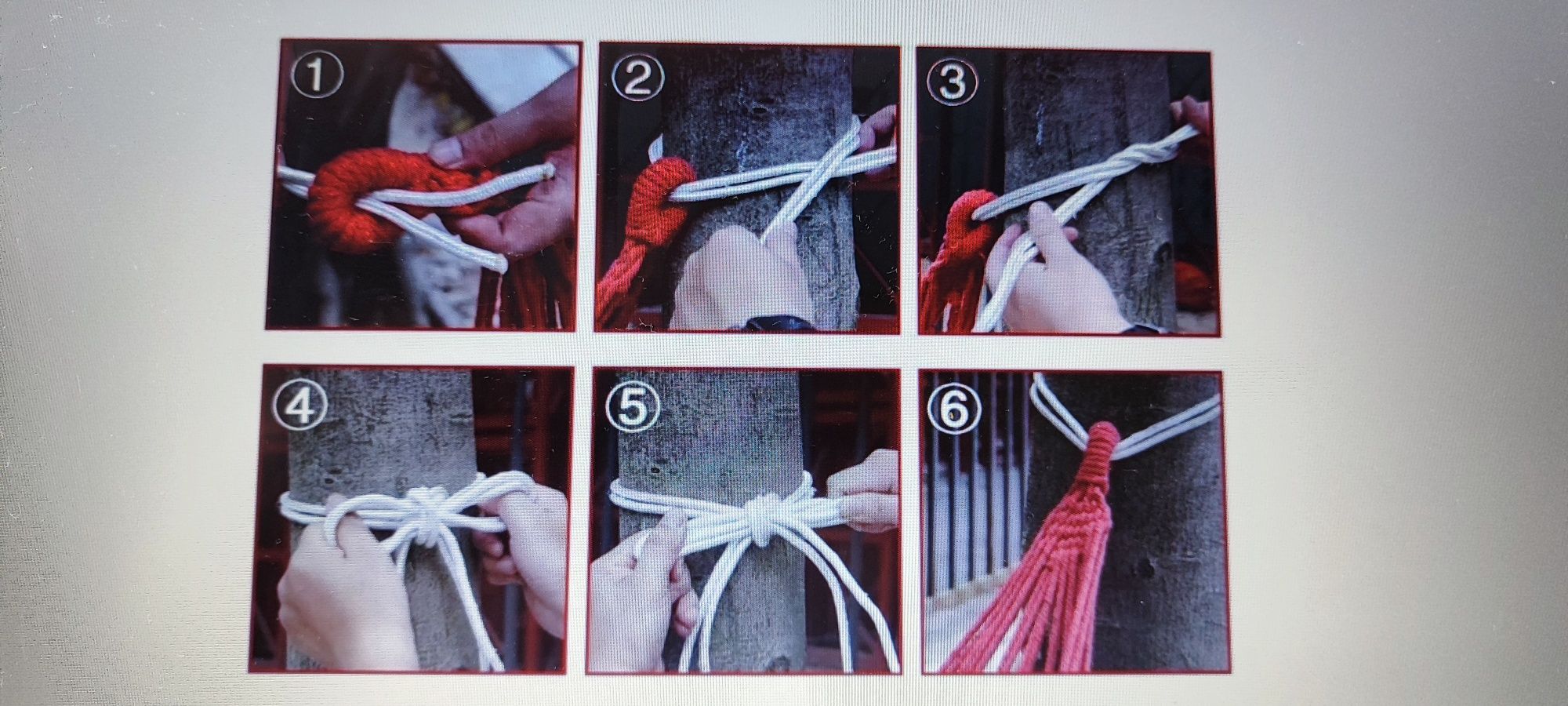 ①

②

③

④

⑤

⑥