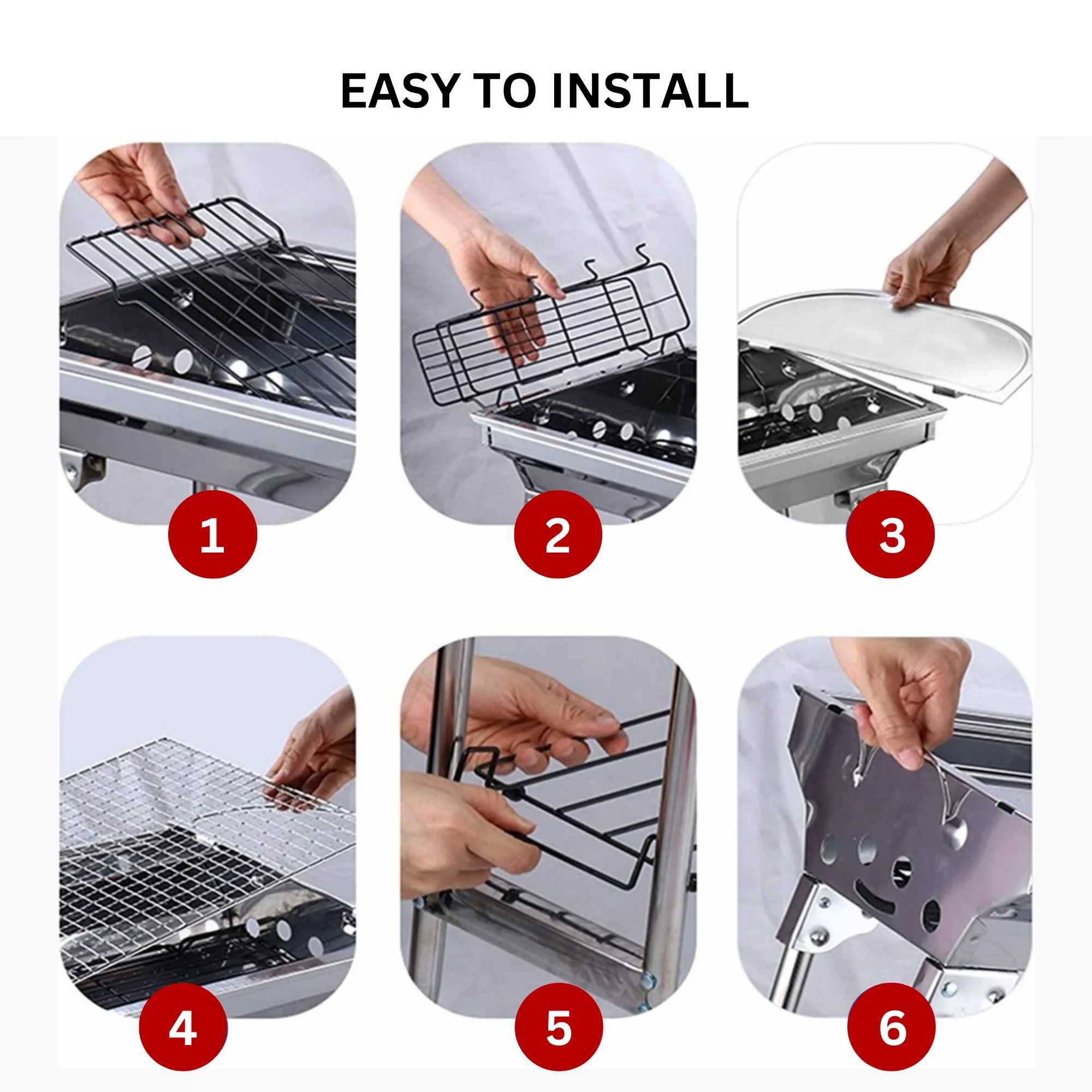 EASY TO INSTALL

1

2

3

4

5

6