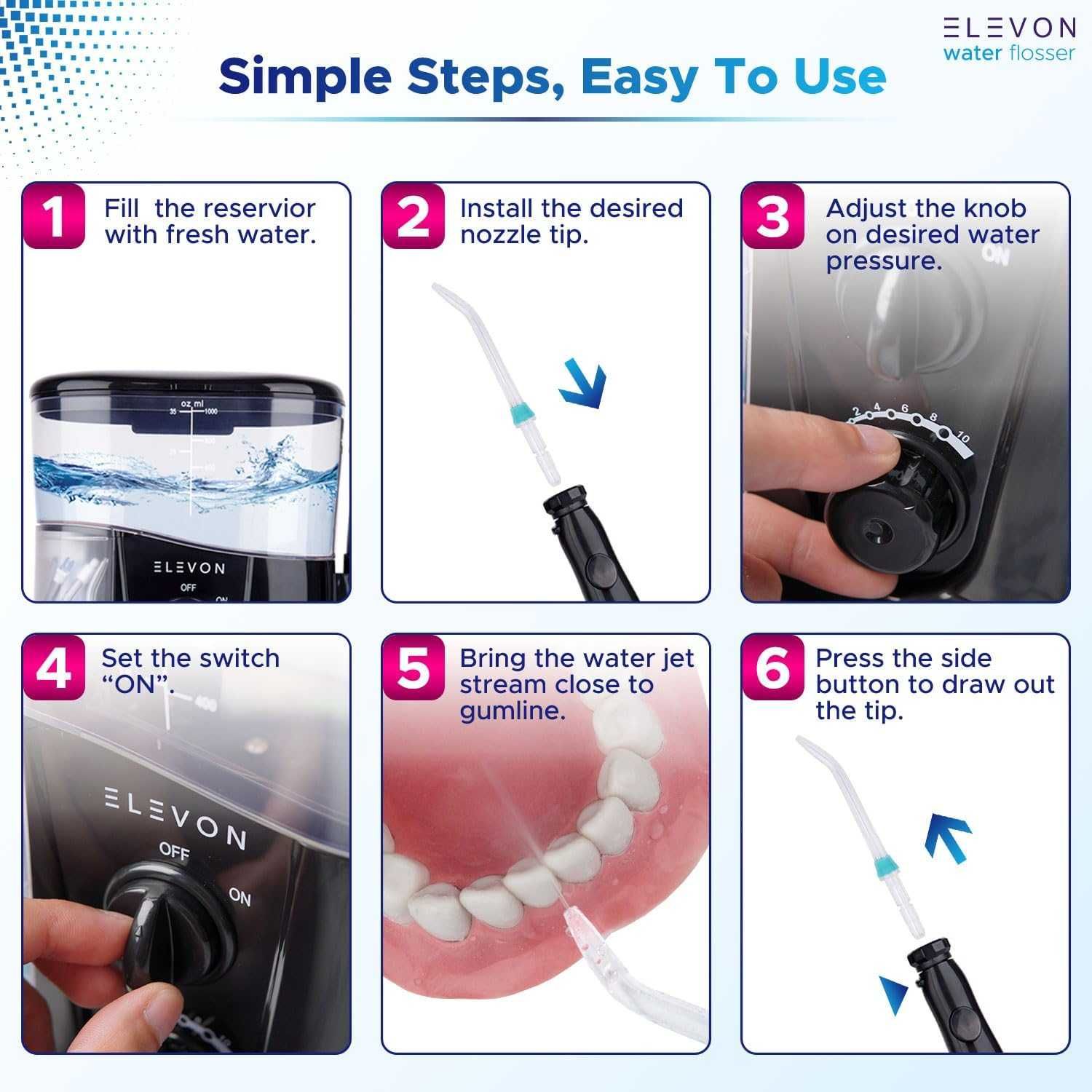 ELEVON
water flosser

Simple Steps, Easy To Use

1 Fill the reservior with fresh water.

oz ml
35 1000

ELEVON
OFF
ON

2 Install the desired nozzle tip.

3 Adjust the knob on desired water pressure.

ON
2 4 6 8 10

4 Set the switch "ON".

400
ELEVON
OFF
ON

5 Bring the water jet stream close to gumline.

6 Press the side button to draw out the tip.