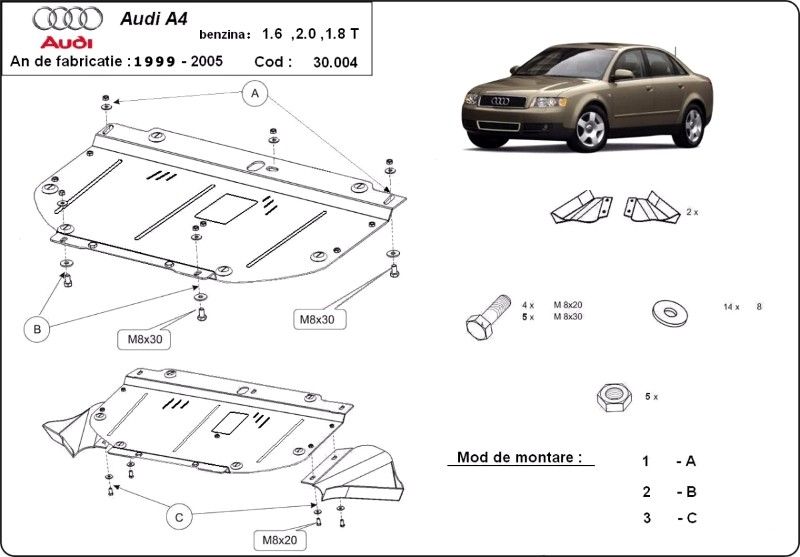 Audi

Audi A4

benzina : 1.6 ,2.0 ,1.8 T

An de fabricatie : 1999 - 2005

Cod : 30.004

A

B

M8x30

M8x30

C

M8x20

2 x

4 x M 8x20
5 x M 8x30

14 x 8

5 x

Mod de montare :

1 - A

2 - B

3 - C