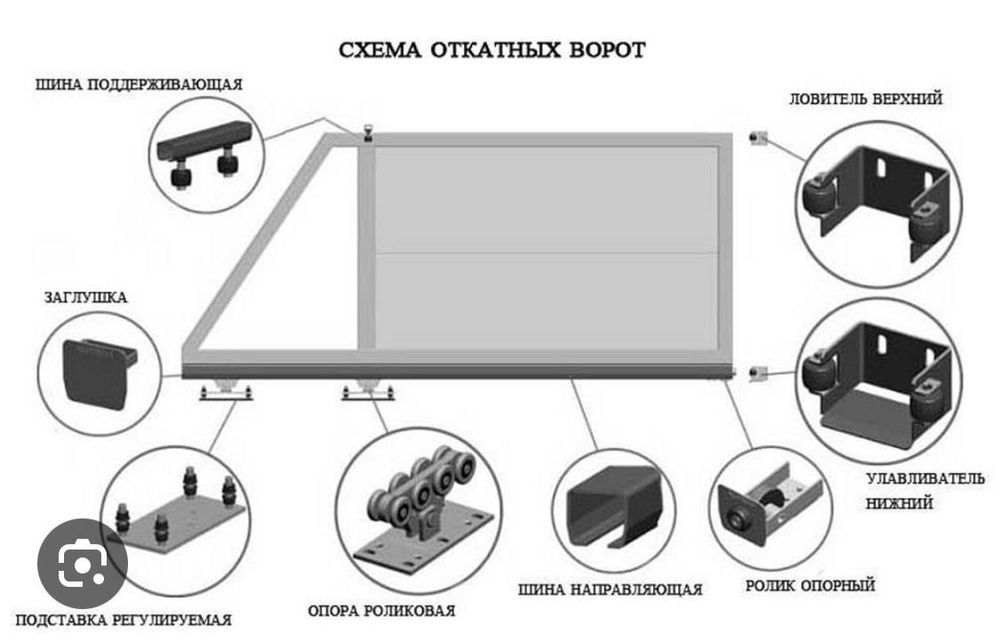 СХЕМА ОТКАТНЫХ ВОРОТ

ШИНА ПОДДЕРЖИВАЮЩАЯ

ЛОВИТЕЛЬ ВЕРХНИЙ

ЗАГЛУШКА

УЛАВЛИВАТЕЛЬ НИЖНИЙ

ПОДСТАВКА РЕГУЛИРУЕМАЯ

ОПОРА РОЛИКОВАЯ

ШИНА НАПРАВЛЯЮЩАЯ

РОЛИК ОПОРНЫЙ