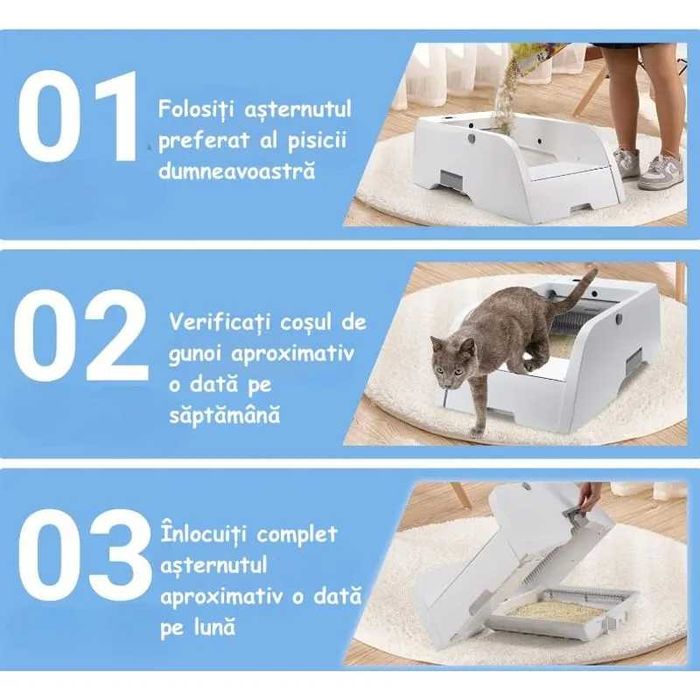 01

Folosiți așternutul preferat al pisicii dumneavoastră

02

Verificați coșul de gunoi aproximativ o dată pe săptămână

03

Înlocuiți complet așternutul aproximativ o dată pe lună