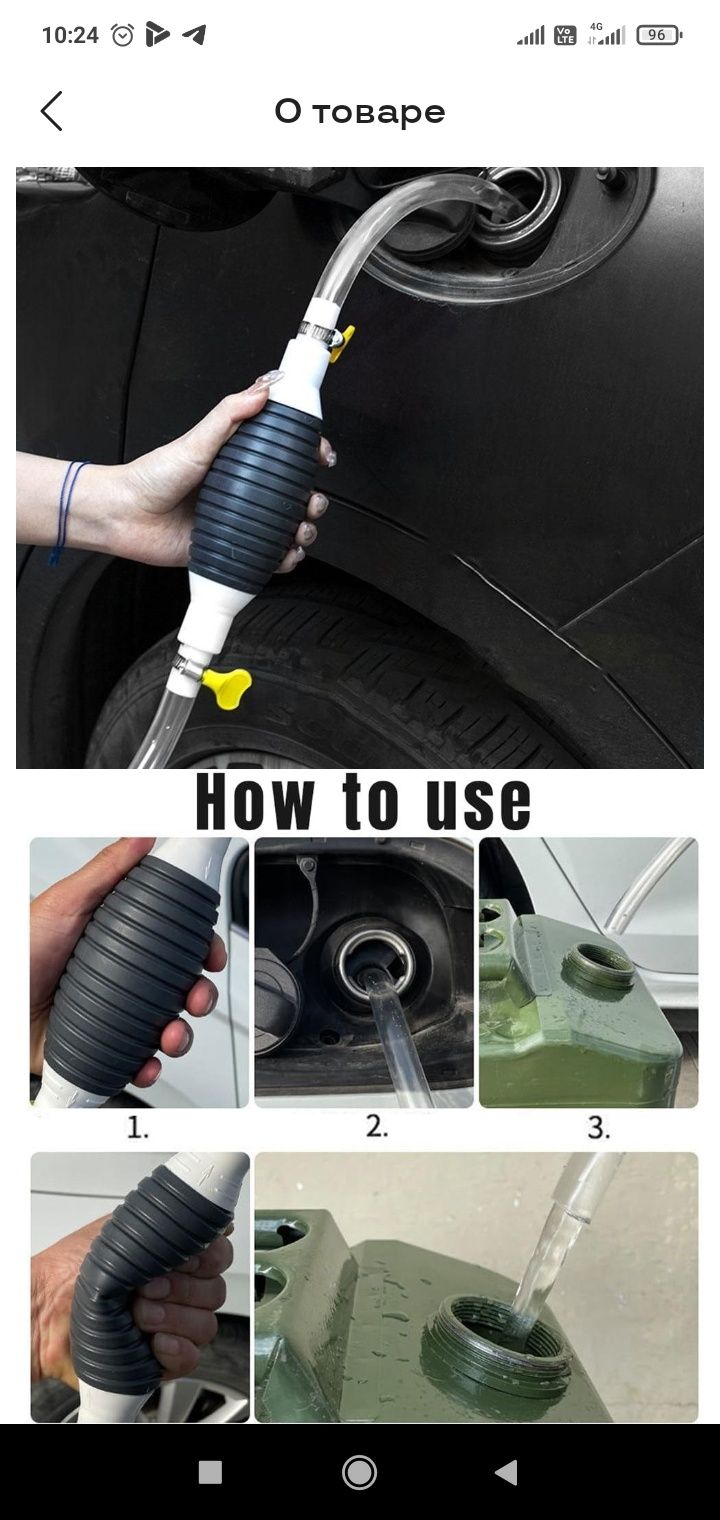 10:24
Vo LTE 4G 96

О товаре

How to use

1.

2.

3.