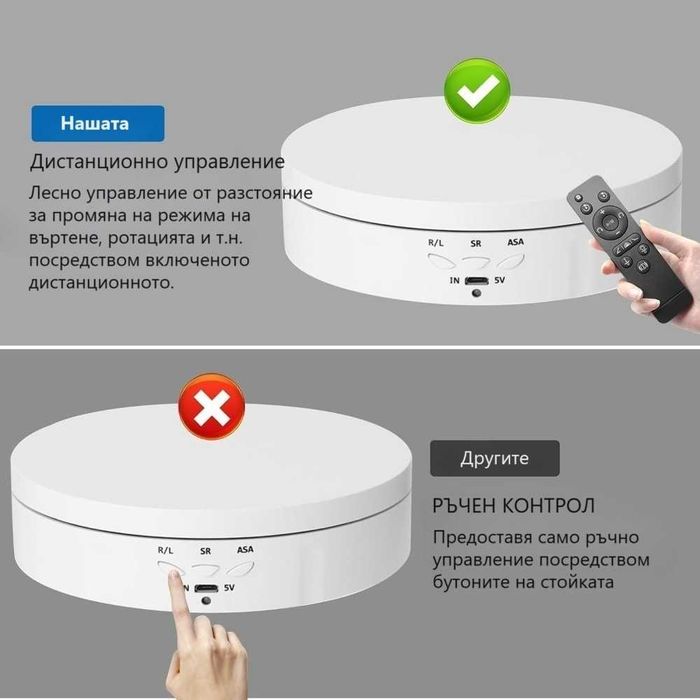 Нашата

Дистанционно управление

Лесно управление от разстояние за промяна на режима на въртене, ротацията и т.н. посредством включеното дистанционното.

R/L SR ASA

IN 5V

Другите

РЪЧЕН КОНТРОЛ

Предоставя само ръчно управление посредством бутоните на стойката

R/L SR ASA

N 5V