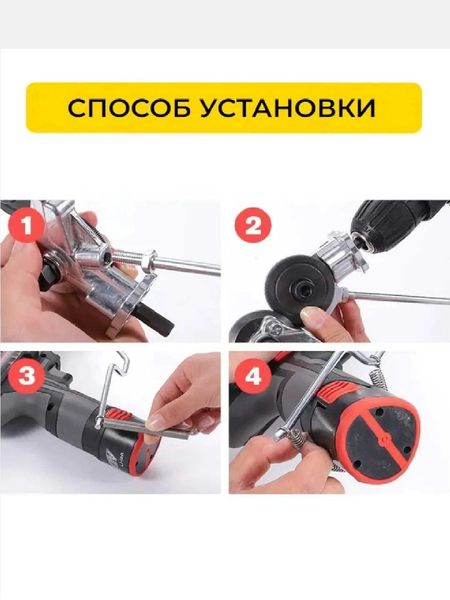 СПОСОБ УСТАНОВКИ

1

2

3

4