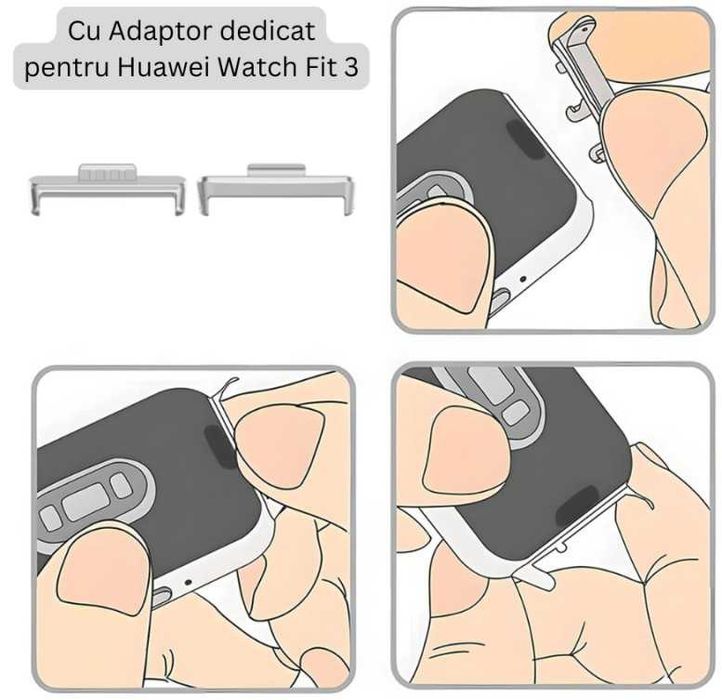 Cu Adaptor dedicat pentru Huawei Watch Fit 3