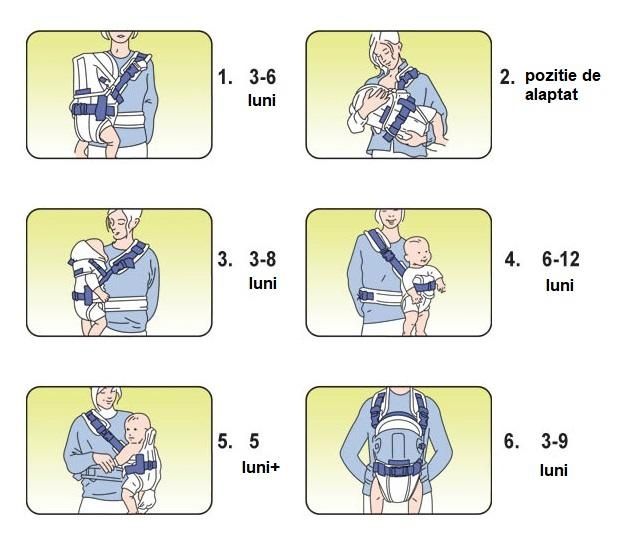 1. 3-6 luni

2. pozitie de alaptat

3. 3-8 luni

4. 6-12 luni

5. 5 luni+

6. 3-9 luni