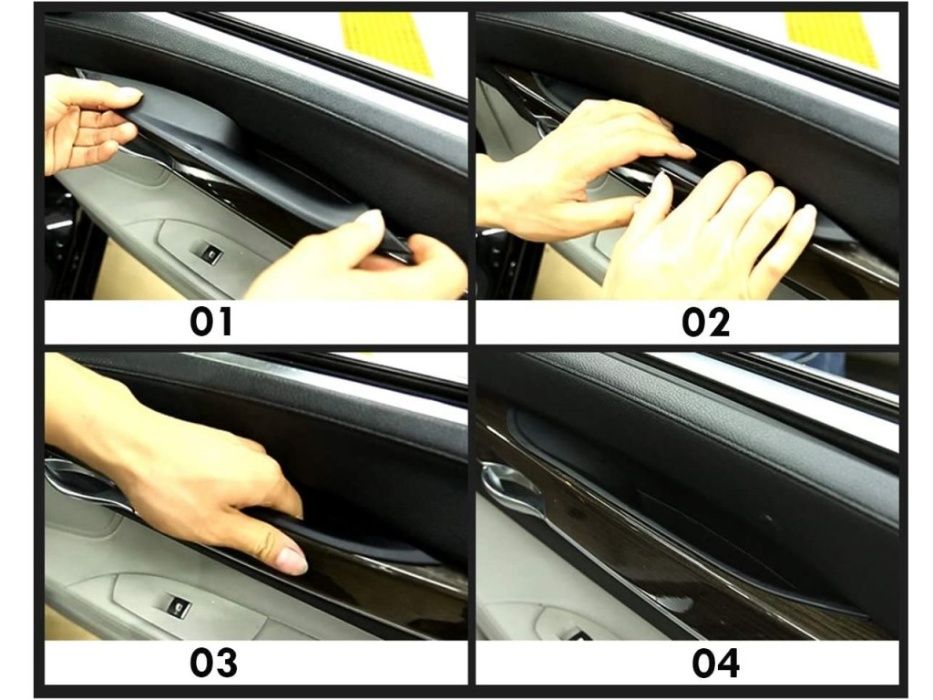 01

02

03

04