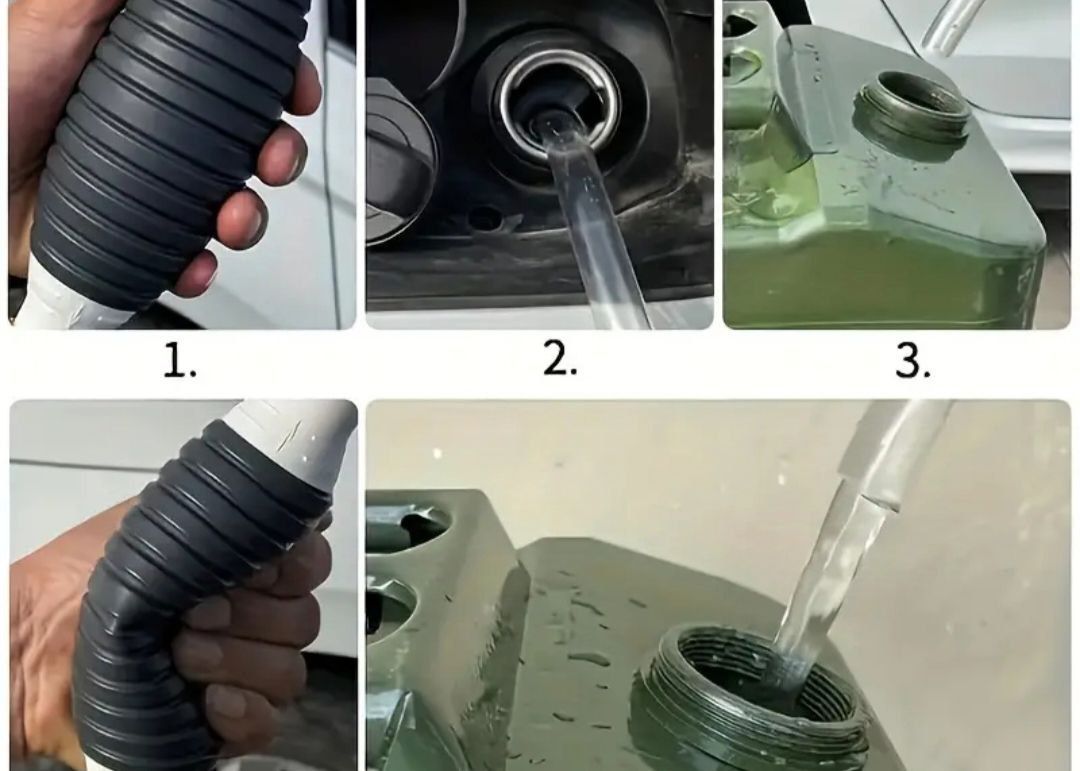 1.

2.

3.