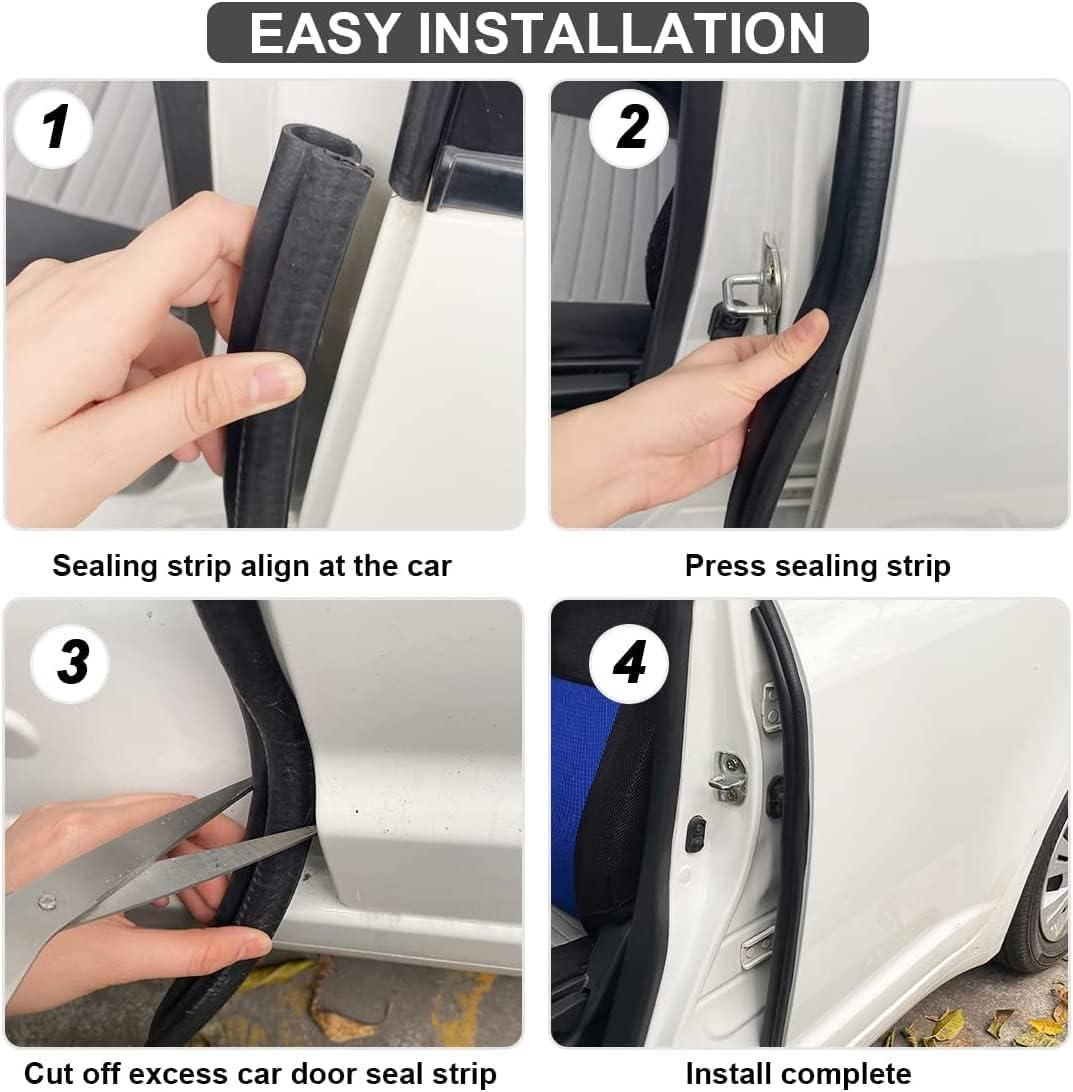 EASY INSTALLATION

1

Sealing strip align at the car

2

Press sealing strip

3

Cut off excess car door seal strip

4

Install complete