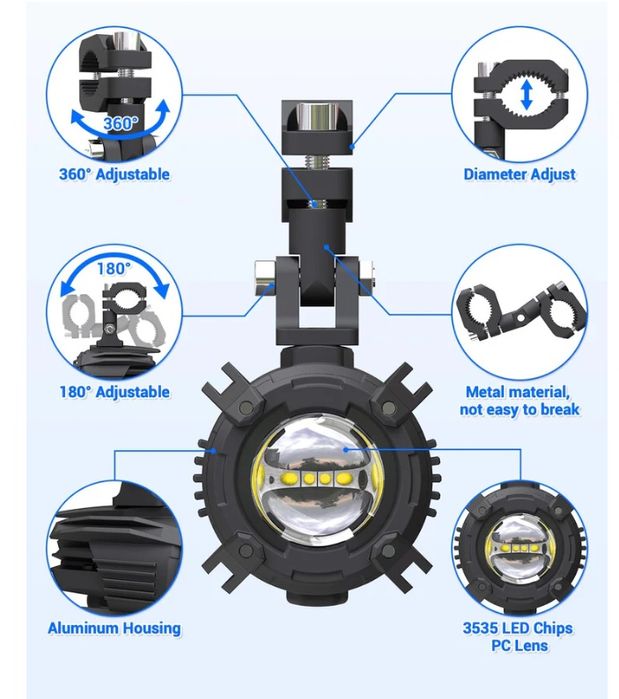 360°
360° Adjustable

Diameter Adjust

180°
180° Adjustable

Metal material, not easy to break

Aluminum Housing

3535 LED Chips
PC Lens