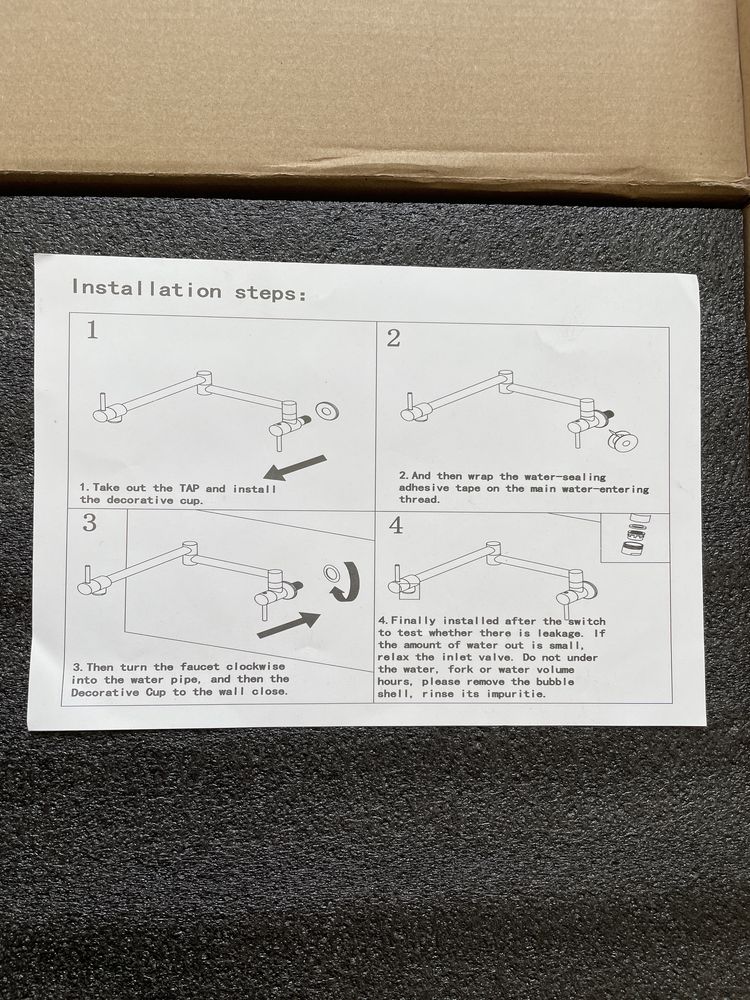 Installation steps:

1

1. Take out the TAP and install the decorative cup.

2

2. And then wrap the water-sealing adhesive tape on the main water-entering thread.

3

3. Then turn the faucet clockwise into the water pipe, and then the Decorative Cup to the wall close.

4

4. Finally installed after the switch to test whether there is leakage. If the amount of water out is small, relax the inlet valve. Do not under the water, fork or water volume hours, please remove the bubble shell, rinse its impuritie.