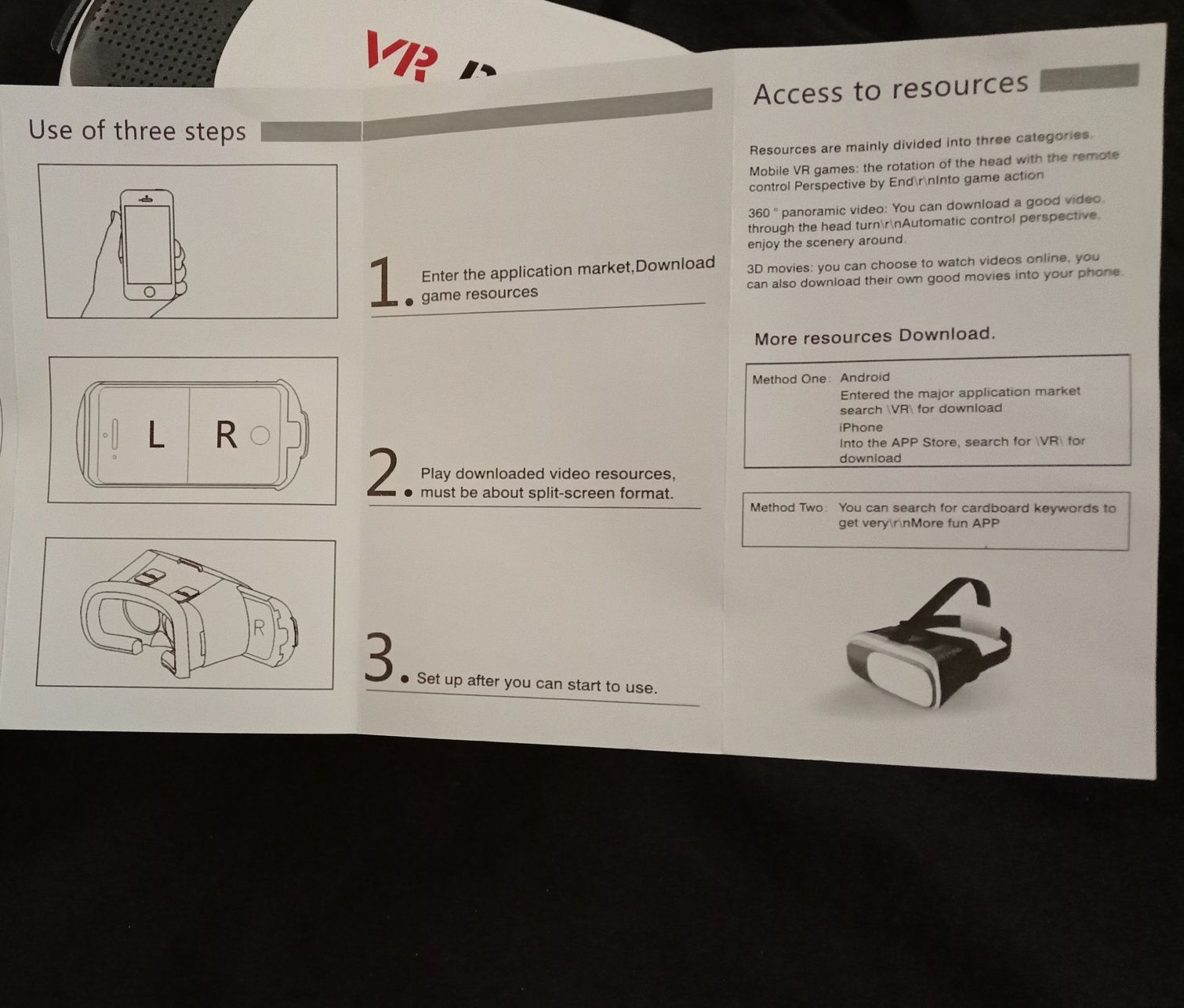 VR

Use of three steps

L R

R

1. Enter the application market,Download game resources

2. Play downloaded video resources, must be about split-screen format.

3. Set up after you can start to use.

Access to resources

Resources are mainly divided into three categories.

Mobile VR games: the rotation of the head with the remote control Perspective by End\r\nInto game action

360 ° panoramic video: You can download a good video, through the head turn\r\nAutomatic control perspective, enjoy the scenery around.

3D movies: you can choose to watch videos online, you can also download their own good movies into your phone.

More resources Download.

Method One: Android
Entered the major application market search \VR\ for download
iPhone
Into the APP Store, search for \VR\ for download

Method Two: You can search for cardboard keywords to get very\r\nMore fun APP