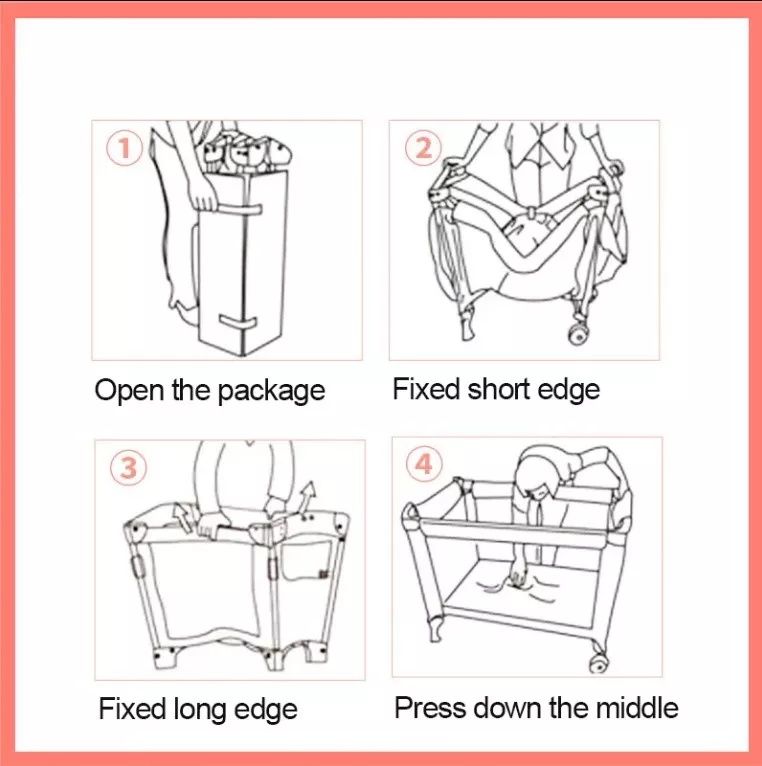 1

Open the package

2

Fixed short edge

3

Fixed long edge

4

Press down the middle