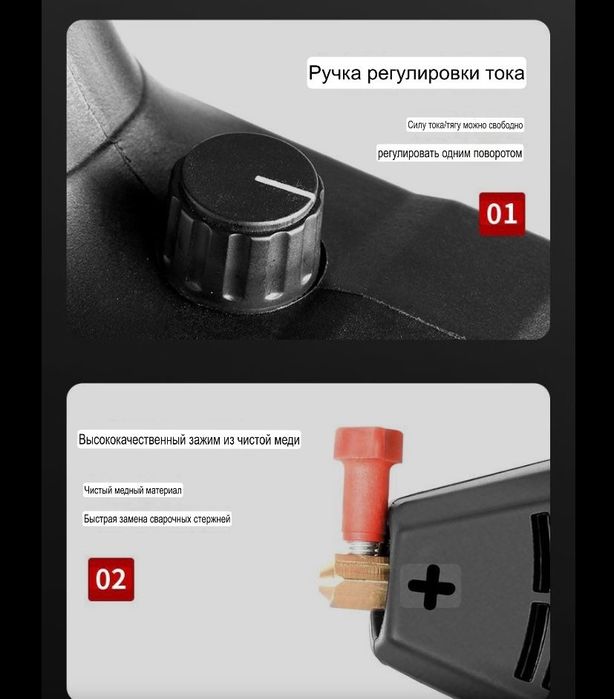 Ручка регулировки тока

Силу тока/тягу можно свободно

регулировать одним поворотом

01

Высококачественный зажим из чистой меди

Чистый медный материал

Быстрая замена сварочных стержней

02

+