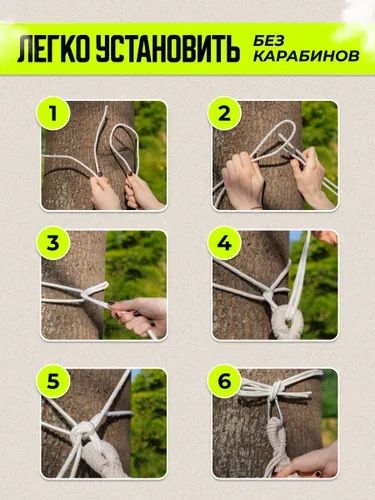 ЛЕГКО УСТАНОВИТЬ БЕЗ КАРАБИНОВ

1

2

3

4

5

6