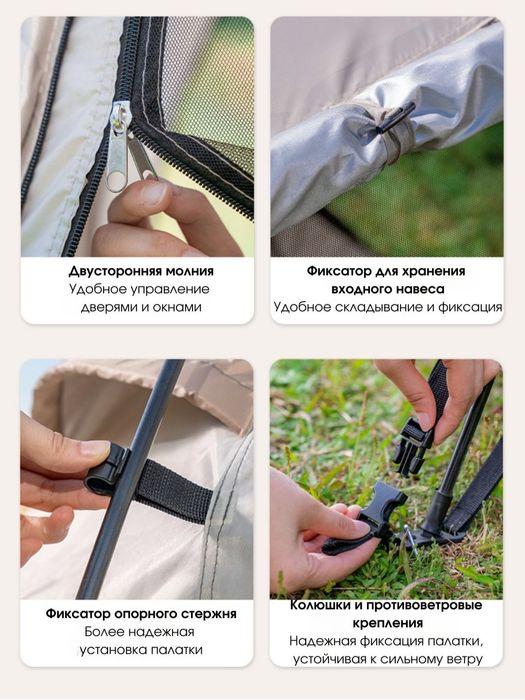 Двусторонняя молния
Удобное управление дверями и окнами

Фиксатор для хранения входного навеса
Удобное складывание и фиксация

Фиксатор опорного стержня
Более надежная установка палатки

Колюшки и противоветровые крепления
Надежная фиксация палатки, устойчивая к сильному ветру