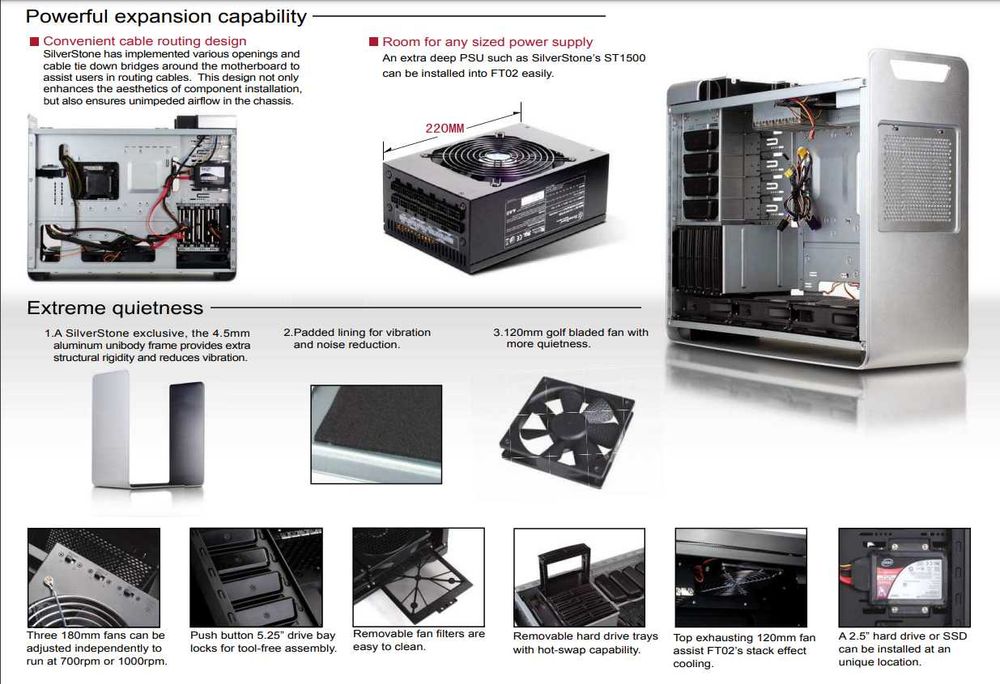 Powerful expansion capability

Convenient cable routing design
SilverStone has implemented various openings and cable tie down bridges around the motherboard to assist users in routing cables. This design not only enhances the aesthetics of component installation, but also ensures unimpeded airflow in the chassis.

Room for any sized power supply
An extra deep PSU such as SilverStone's ST1500 can be installed into FT02 easily.

220MM

Extreme quietness

1.A SilverStone exclusive, the 4.5mm aluminum unibody frame provides extra structural rigidity and reduces vibration.

2.Padded lining for vibration and noise reduction.

3.120mm golf bladed fan with more quietness.

Three 180mm fans can be adjusted independently to run at 700rpm or 1000rpm.

Push button 5.25" drive bay locks for tool-free assembly.

Removable fan filters are easy to clean.

Removable hard drive trays with hot-swap capability.

Top exhausting 120mm fan assist FT02's stack effect cooling.

A 2.5" hard drive or SSD can be installed at an unique location.